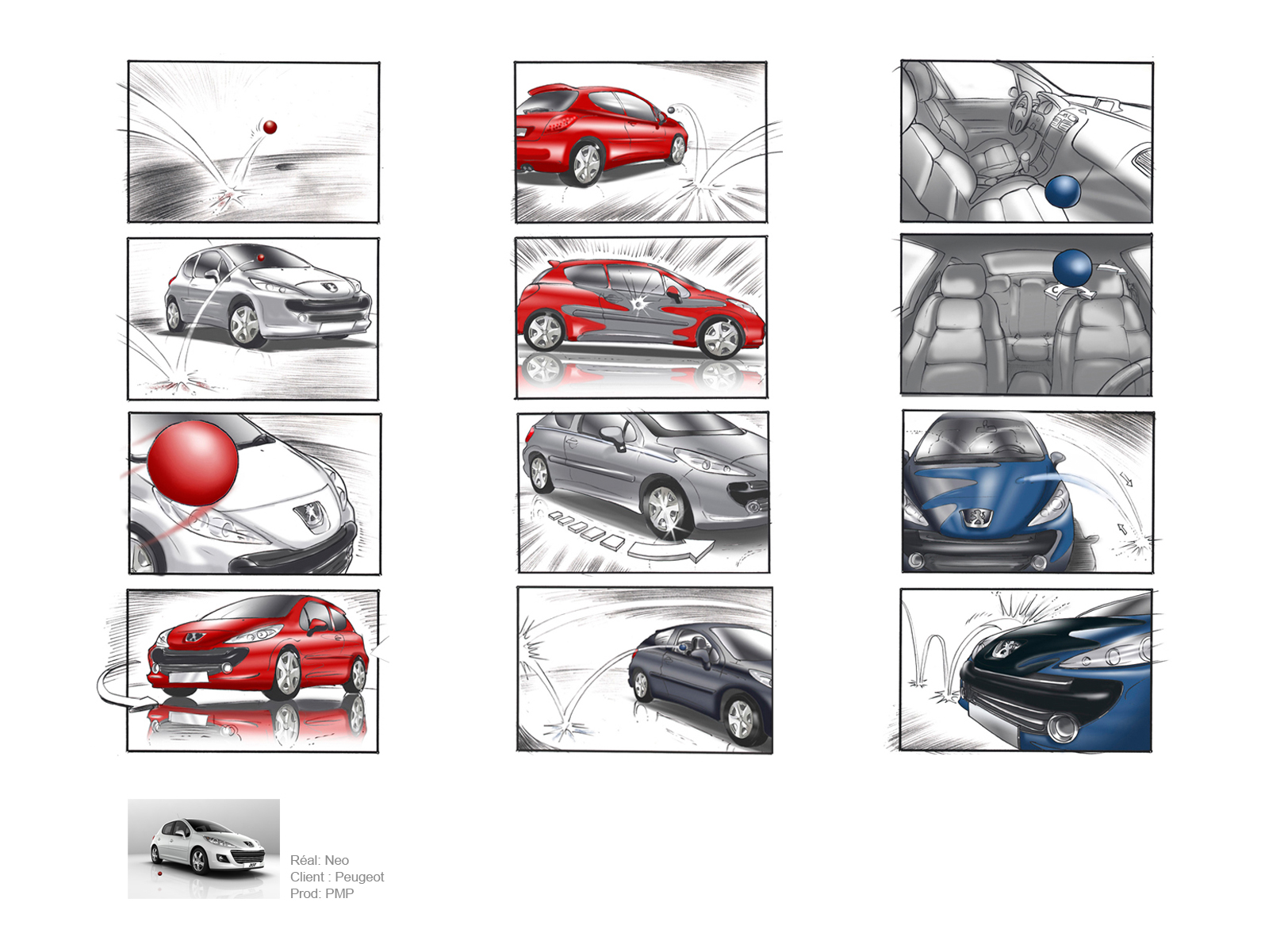 Réal: Neo
Client : Peugeot
Prod: PMP